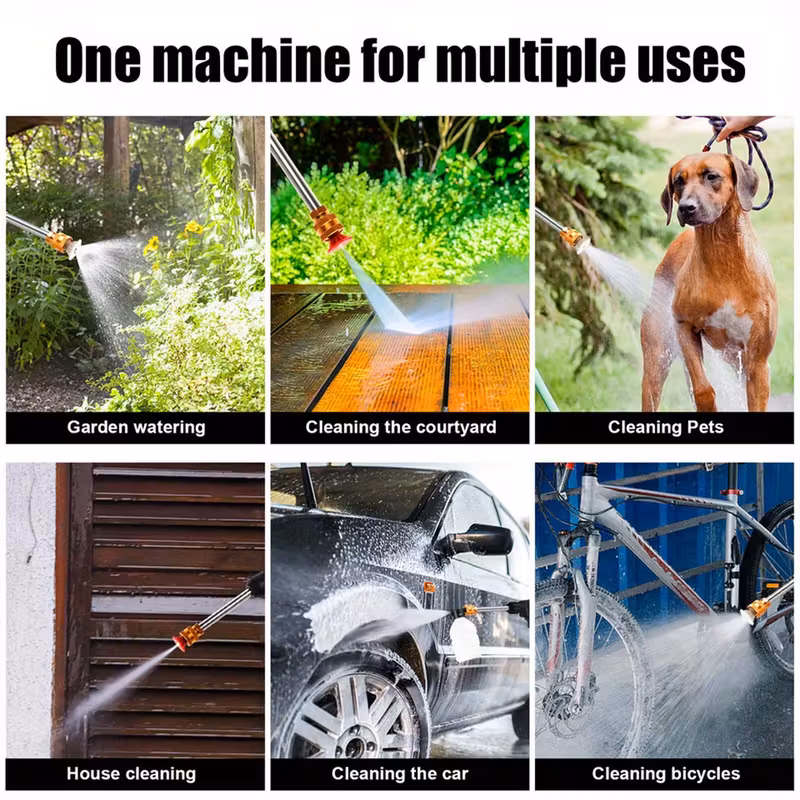 One machine for multiple uses

Garden watering

Cleaning the courtyard

Cleaning Pets

House cleaning

Cleaning the car

Cleaning bicycles